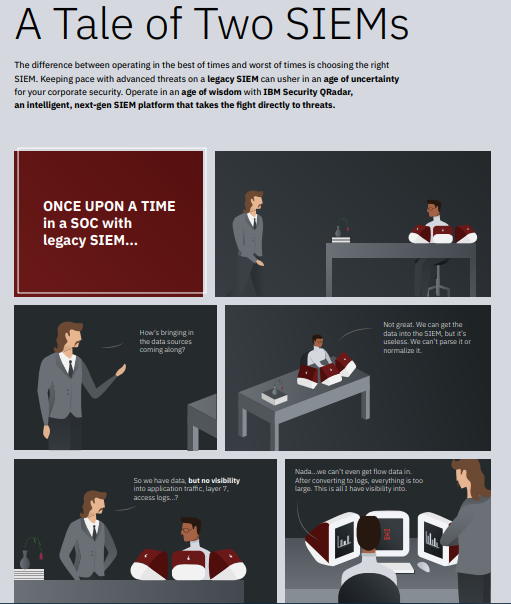 A Tale of Two SIEMs

The difference between operating in the best of times and worst of times is choosing the right SIEM. Keeping pace with advanced threats on a legacy SIEM can usher in an age of uncertainty for your corporate security. Operate in an age of wisdom with IBM Security QRadar, an intelligent, next-gen SIEM platform that takes the fight directly to threats.

ONCE UPON A TIME in a SOC with legacy SIEM...

How's bringing in the data sources coming along?

Not great. We can get the data into the SIEM, but it's useless. We can't parse it or normalize it.

So we have data, but no visibility into application traffic, layer 7, access logs...?

Nada...we can't even get flow data in. After converting to logs, everything is too large. This is all I have visibility into.